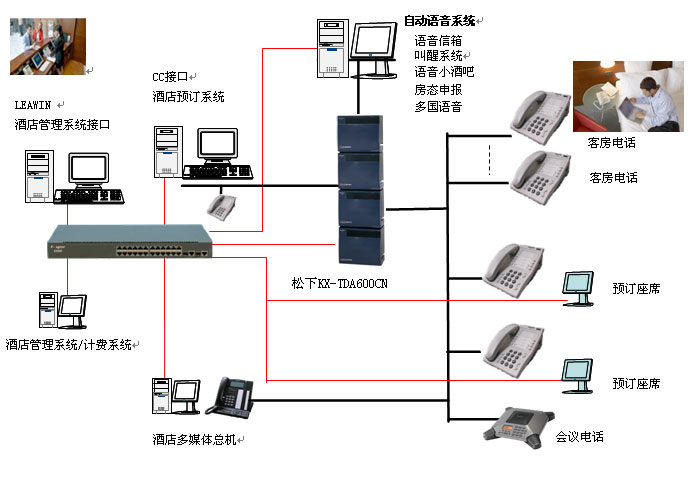 自动语音系统
语音信箱
叫醒系统
语音小酒吧
房态申报
多国语音

CC接口
酒店预订系统

LEAWIN
酒店管理系统接口

客房电话
客房电话

松下KX-TDA600CN

预订座席

酒店管理系统/计费系统

预订座席

酒店多媒体总机

会议电话